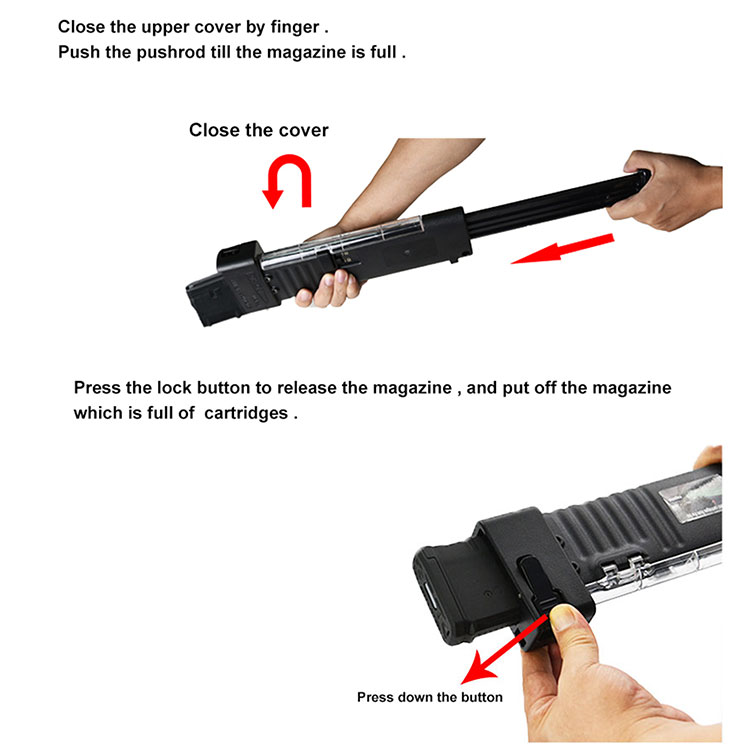 Close the upper cover by finger .
Push the pushrod till the magazine is full .

Close the cover

Press the lock button to release the magazine , and put off the magazine which is full of  cartridges .

Press down the button